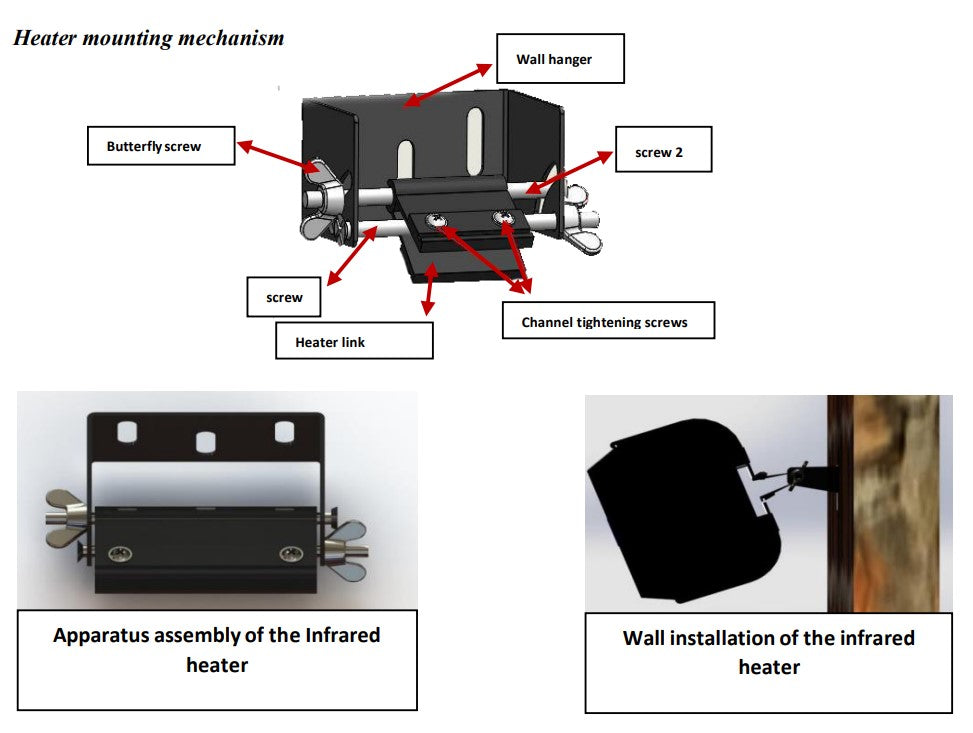 Heater mounting mechanism

Wall hanger

Butterfly screw

screw 2

screw

Heater link

Channel tightening screws

Apparatus assembly of the Infrared heater

Wall installation of the infrared heater